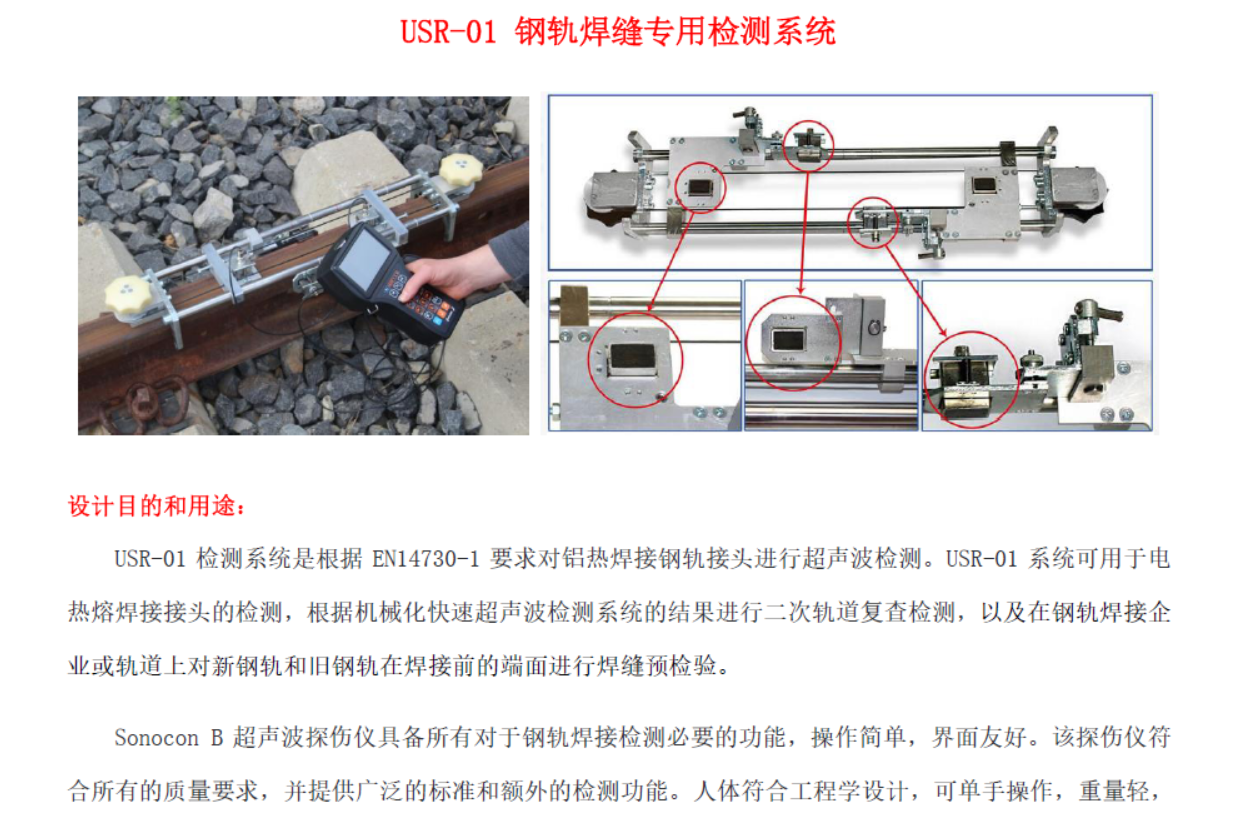 USR-01 钢轨焊缝专用检测系统

设计目的和用途：

USR-01 检测系统是根据 EN14730-1 要求对铝热焊接钢轨接头进行超声波检测。USR-01 系统可用于电热熔焊接接头的检测，根据机械化快速超声波检测系统的结果进行二次轨道复查检测，以及在钢轨焊接企业或轨道上对新钢轨和旧钢轨在焊接前的端面进行焊缝预检验。

Sonocon B 超声波探伤仪具备所有对于钢轨焊接检测必要的功能，操作简单，界面友好。该探伤仪符合所有的质量要求，并提供广泛的标准和额外的检测功能。人体符合工程学设计，可单手操作，重量轻，